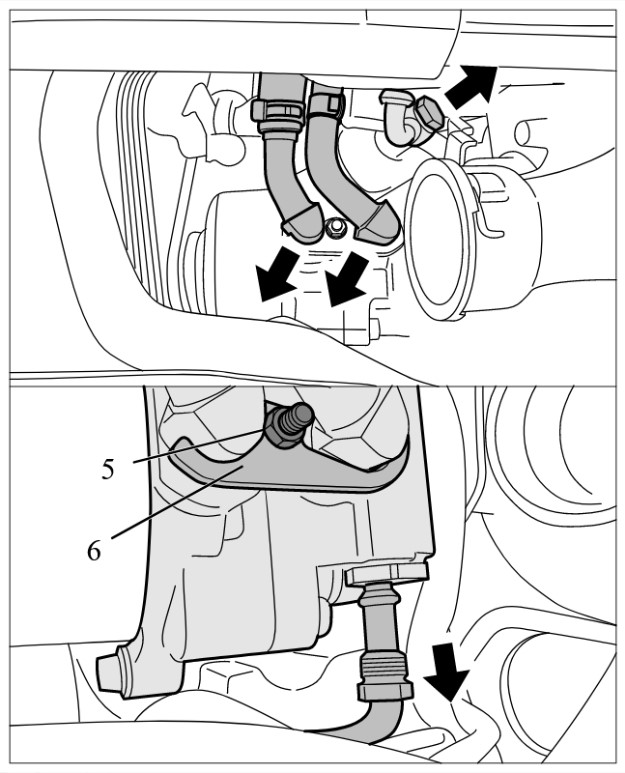 5

6