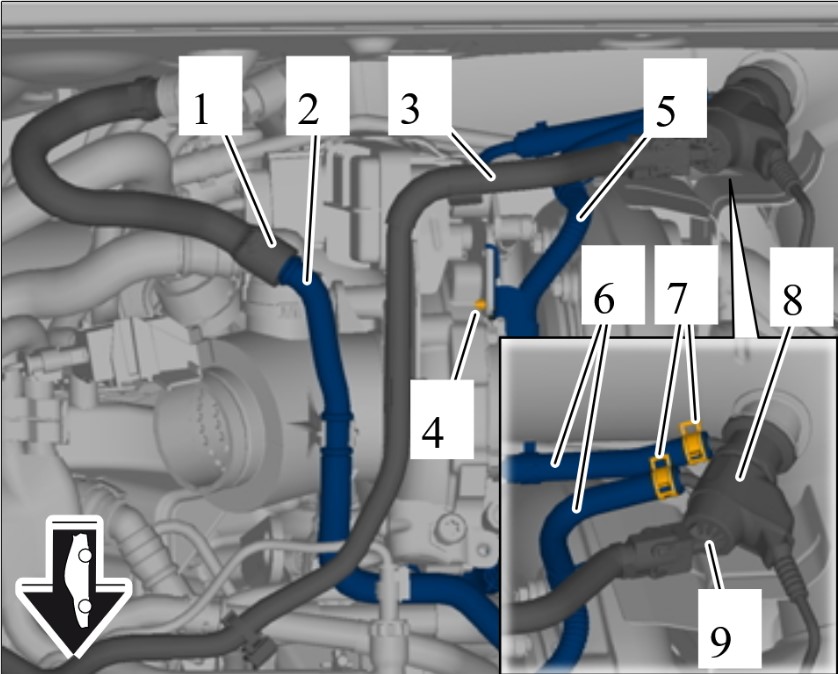 1
2
3
5
4
6
7
8
9