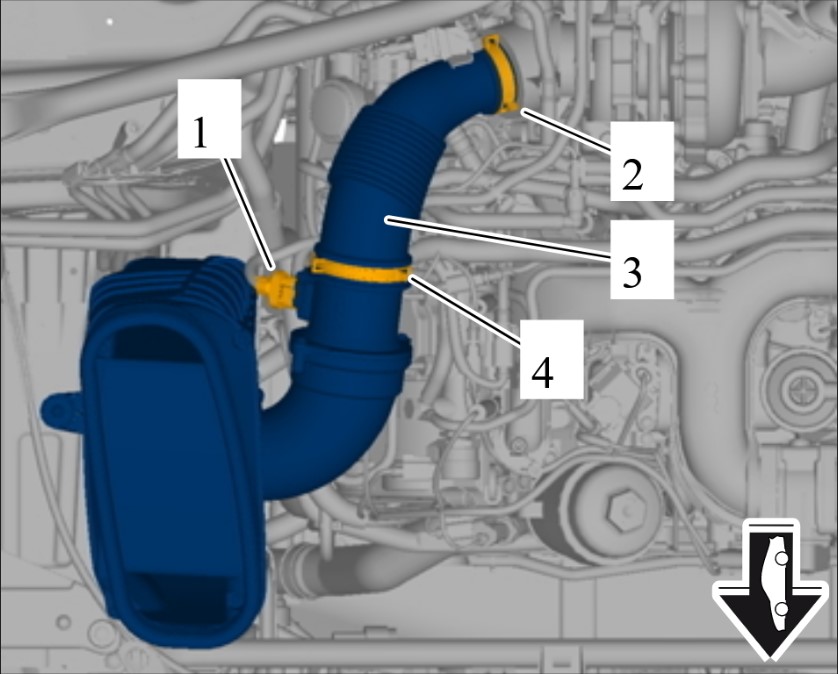 1
2
3
4