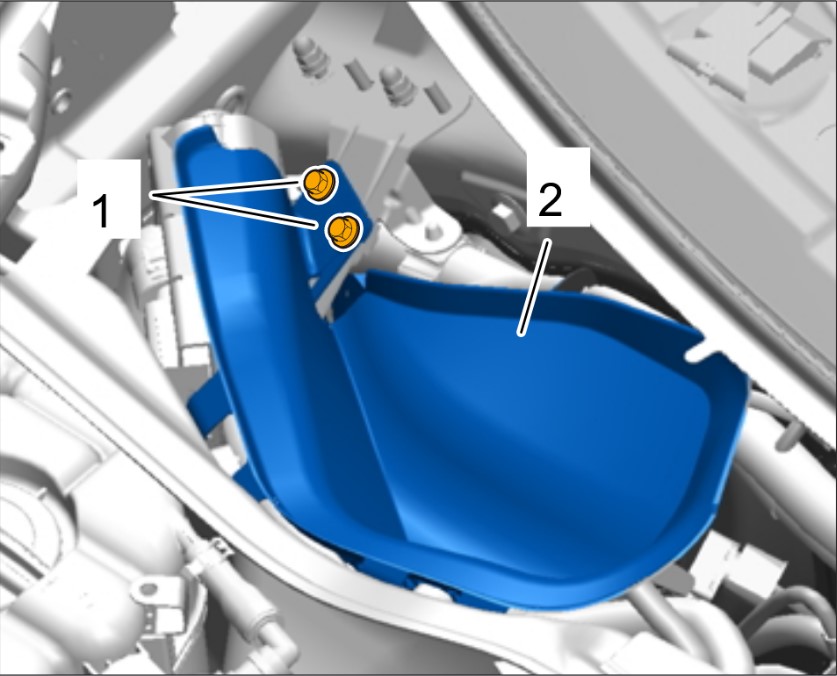 1
2