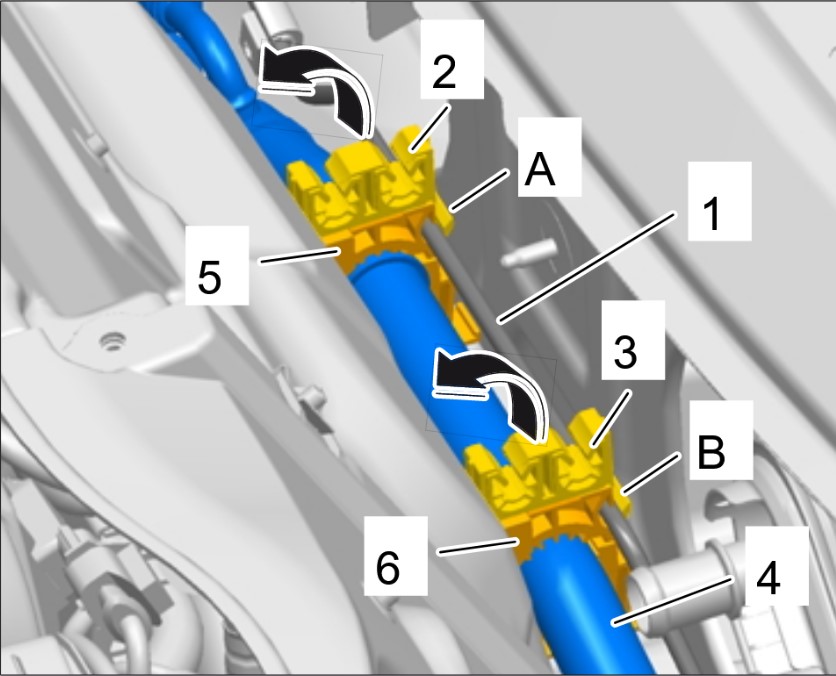 2
A
1
5
3
B
6
4