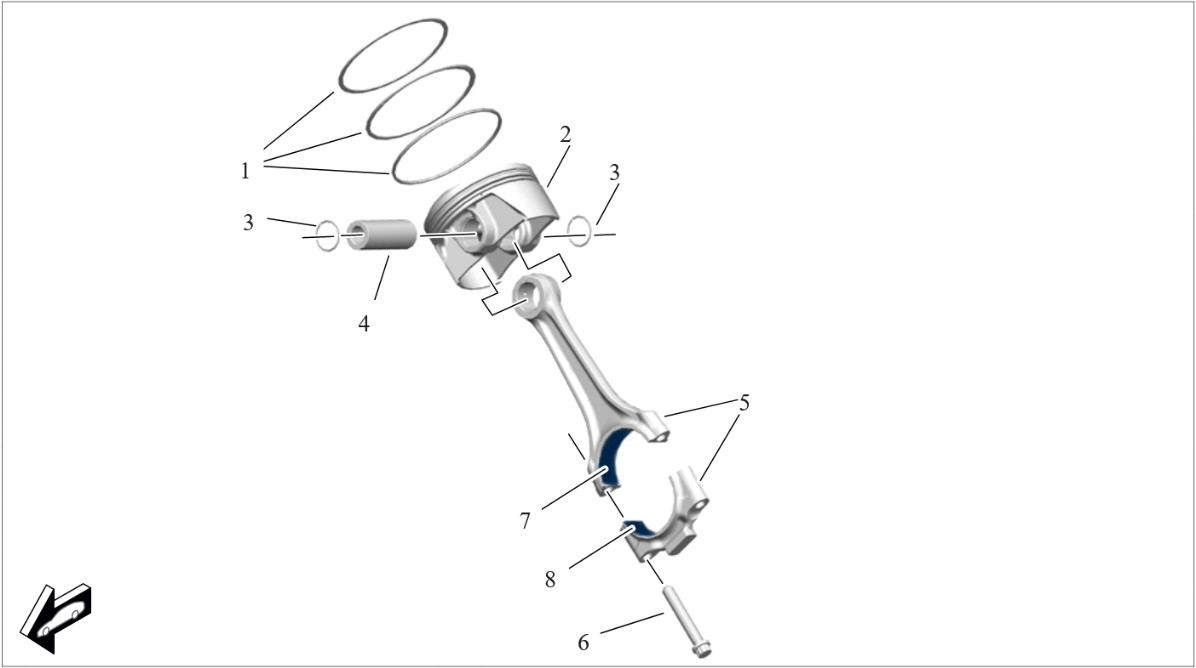 1
2
3
3
4
5
7
8
6