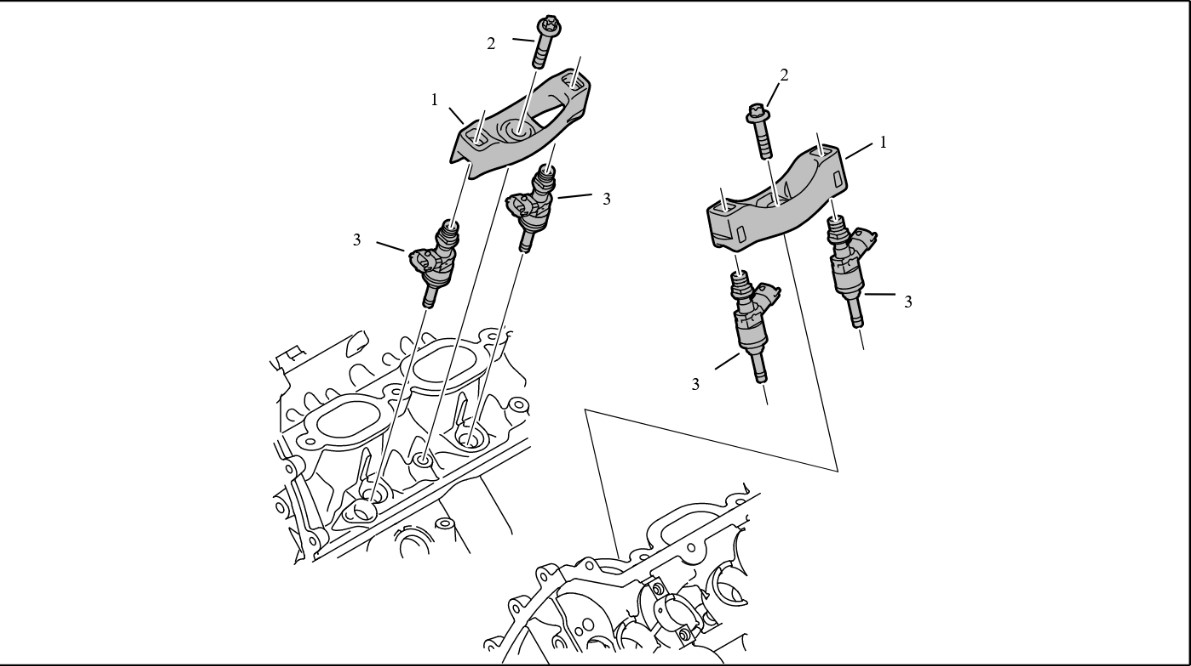 2
1
3
3
2
1
3
3