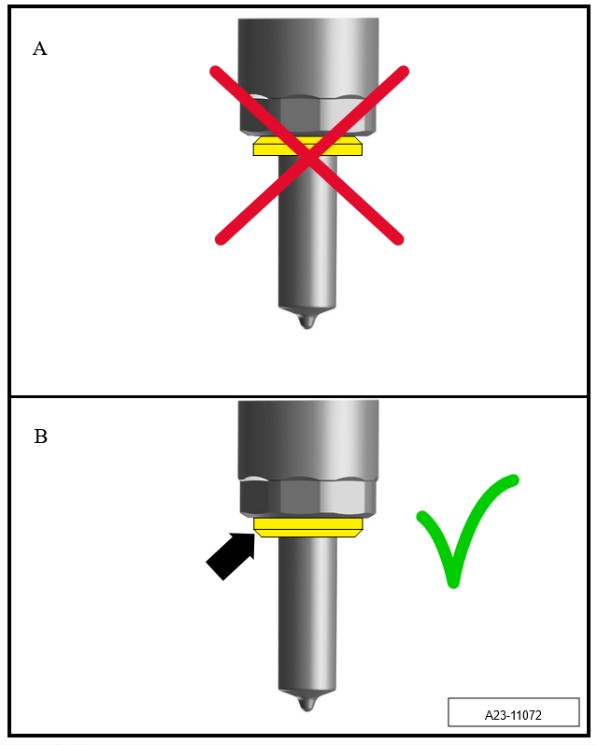 A

B

A23-11072