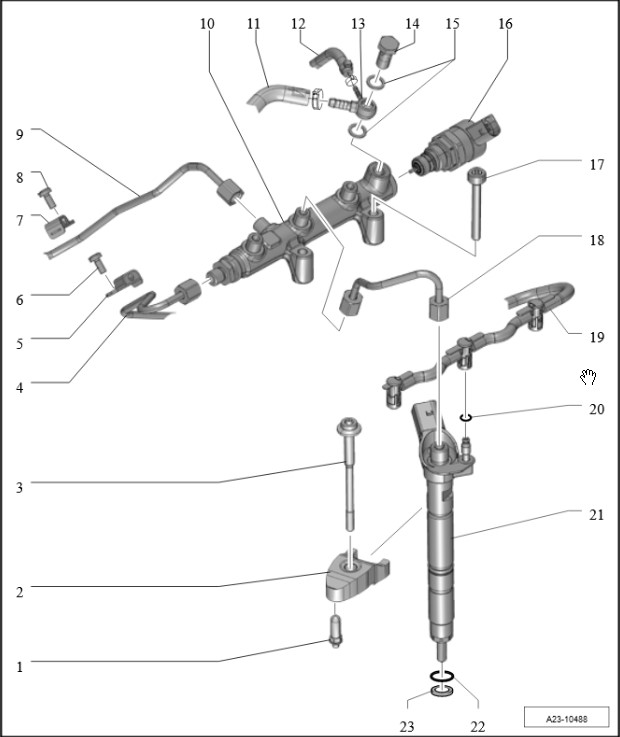 10
11
12
13
14
15
16
9
8
7
17
18
6
5
4
19
20
3
21
2
1
23
22
A23-10488