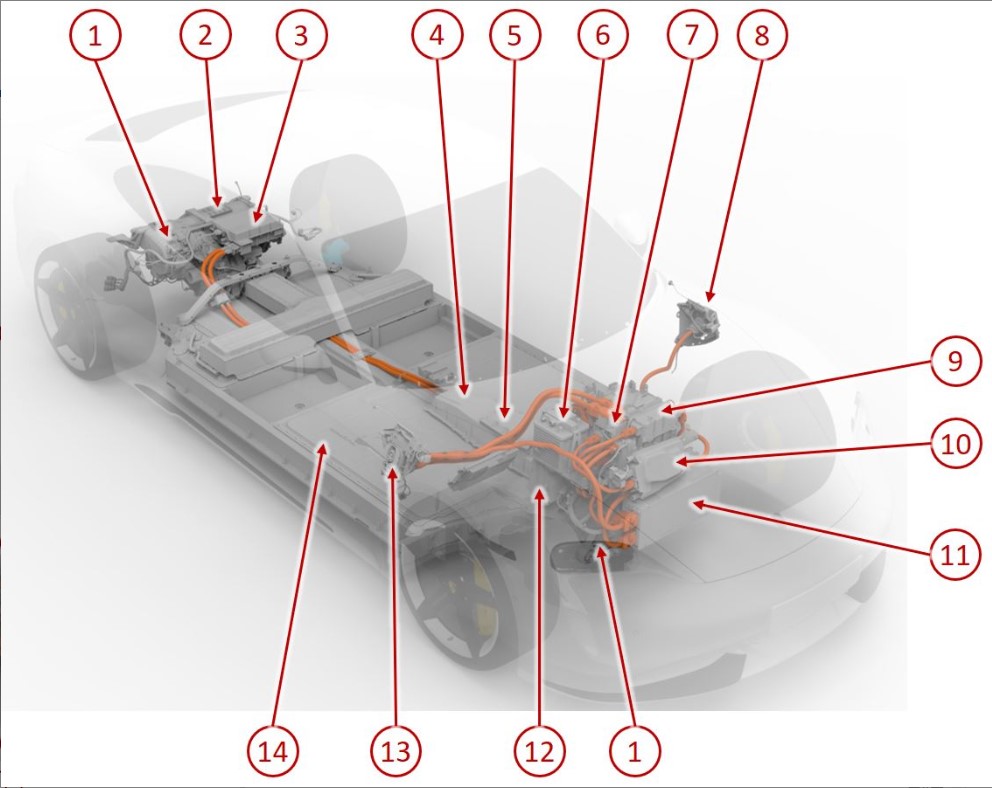 1
2
3
4
5
6
7
8
9
10
11
14
13
12
1