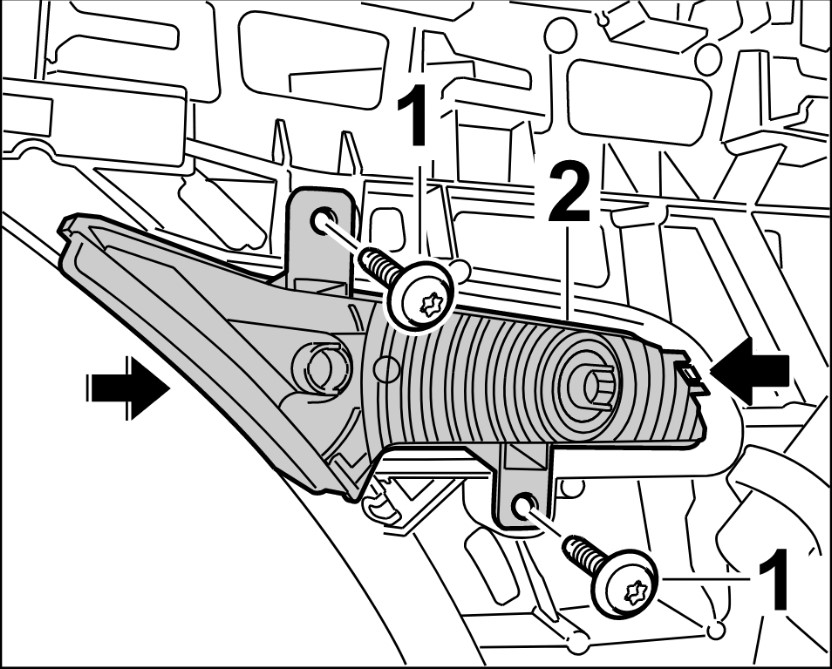 1
2
1