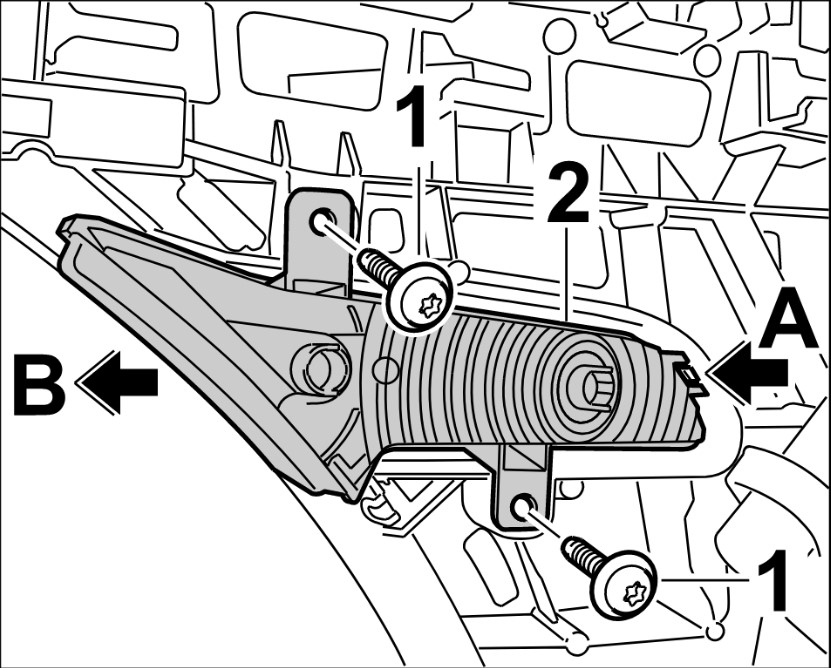 1
2
A
B
1