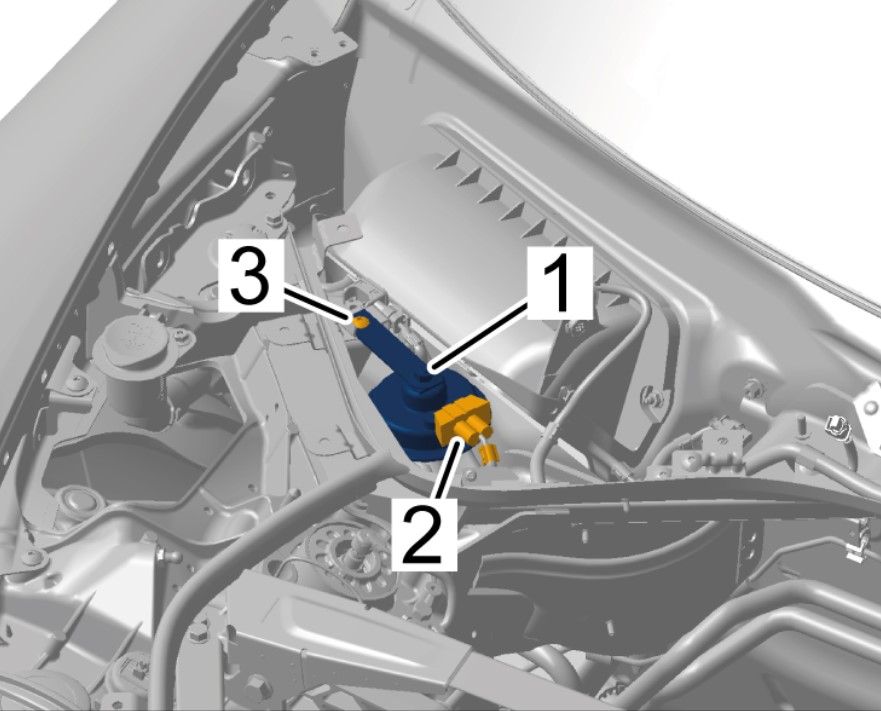 3
1
2