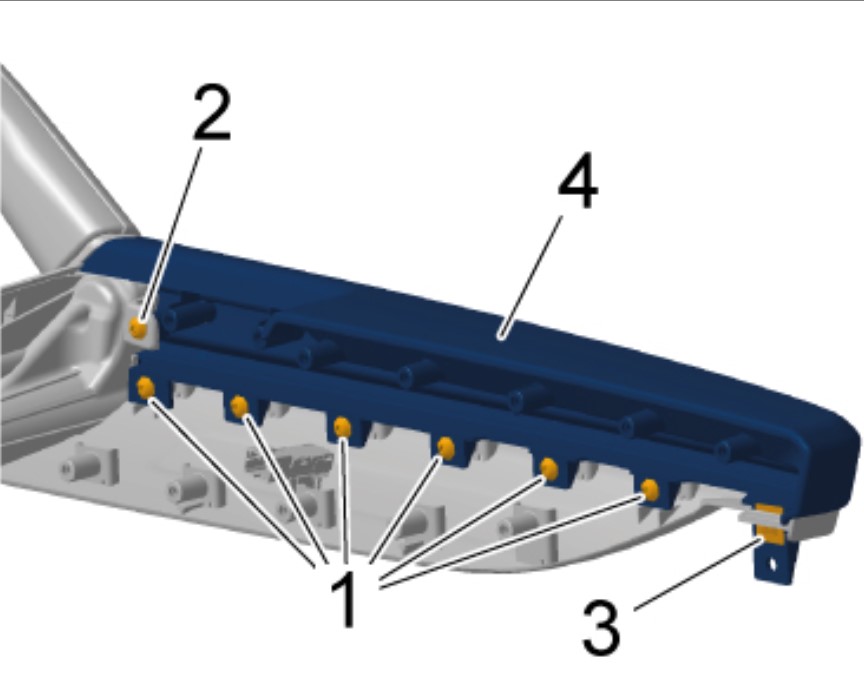 2
4
1
3