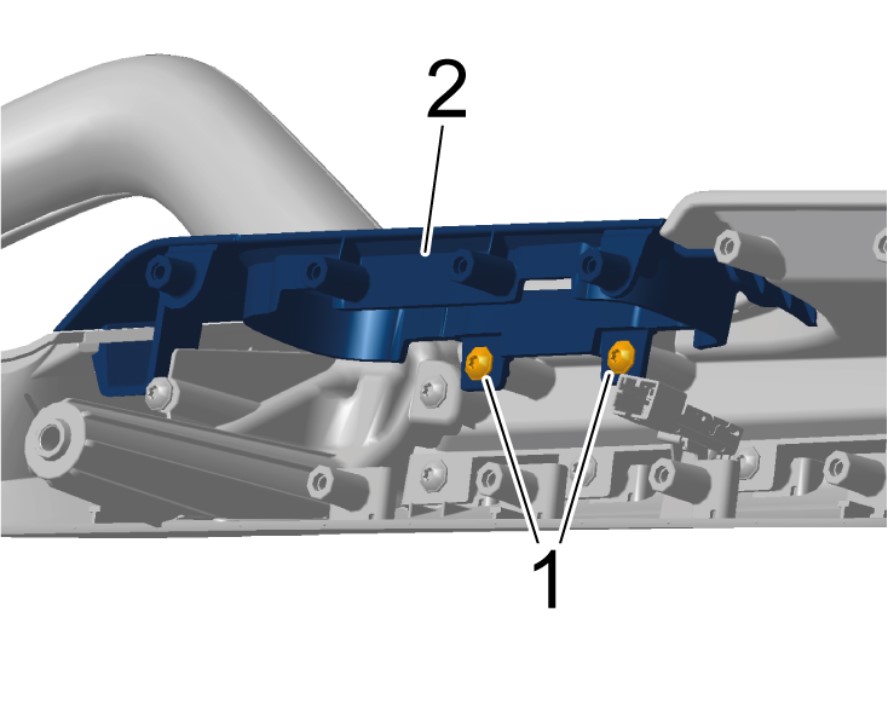 2

1