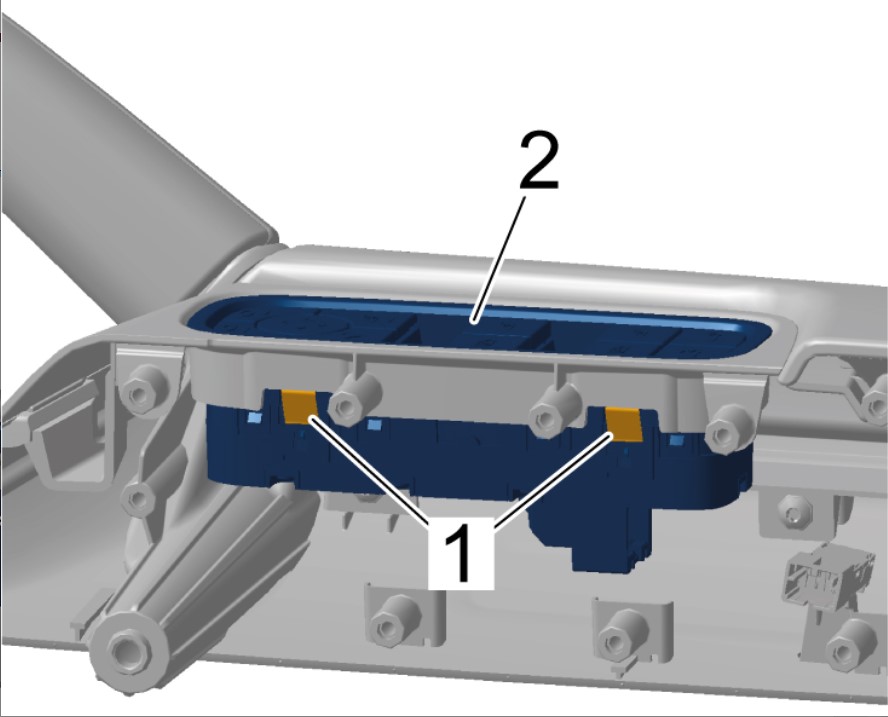 2

1