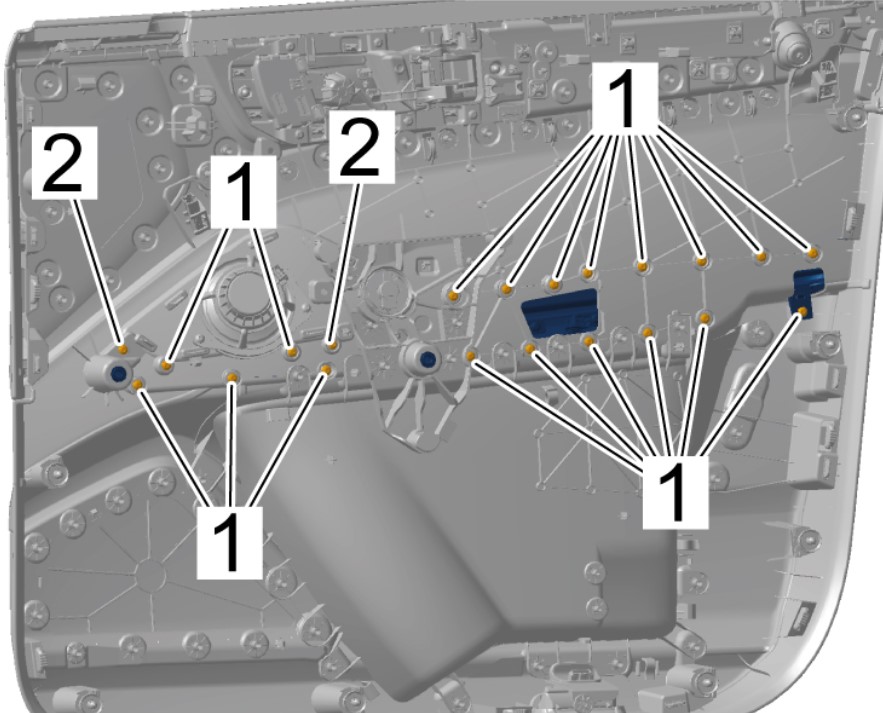 2
1
2
1
1
1