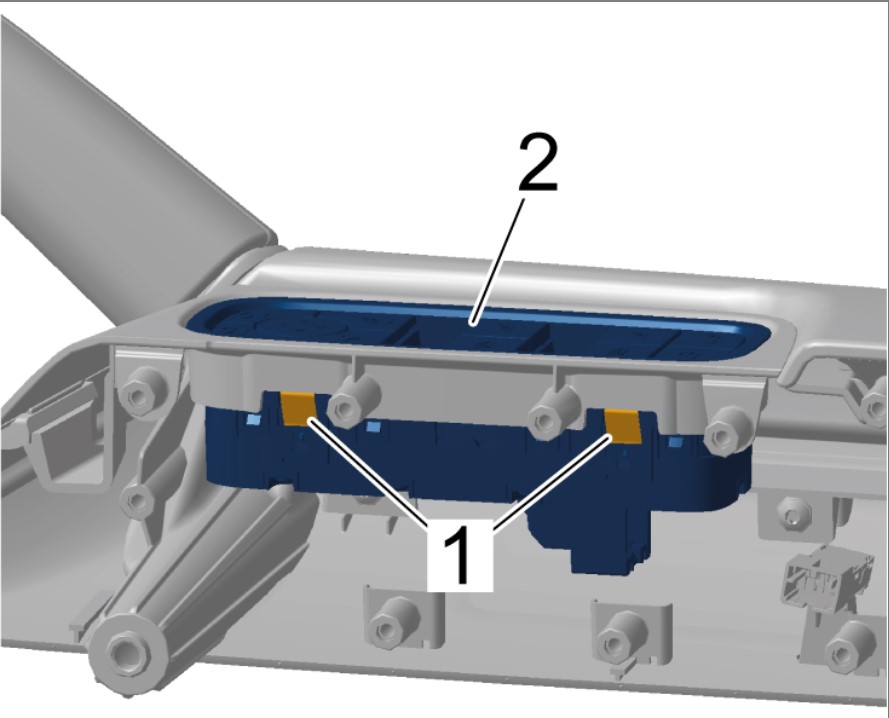 2

1