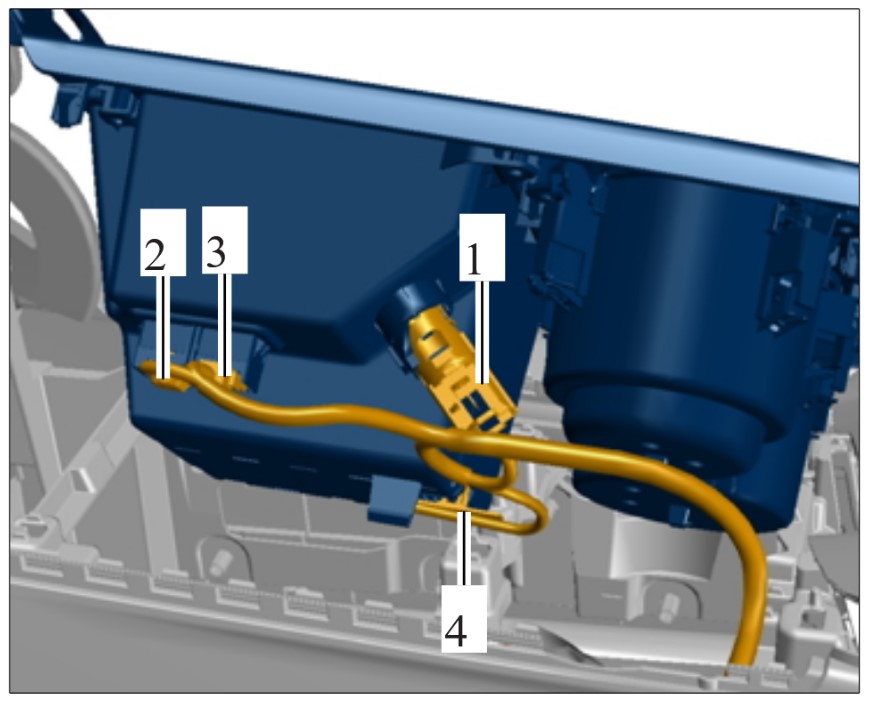 2
3
1
4