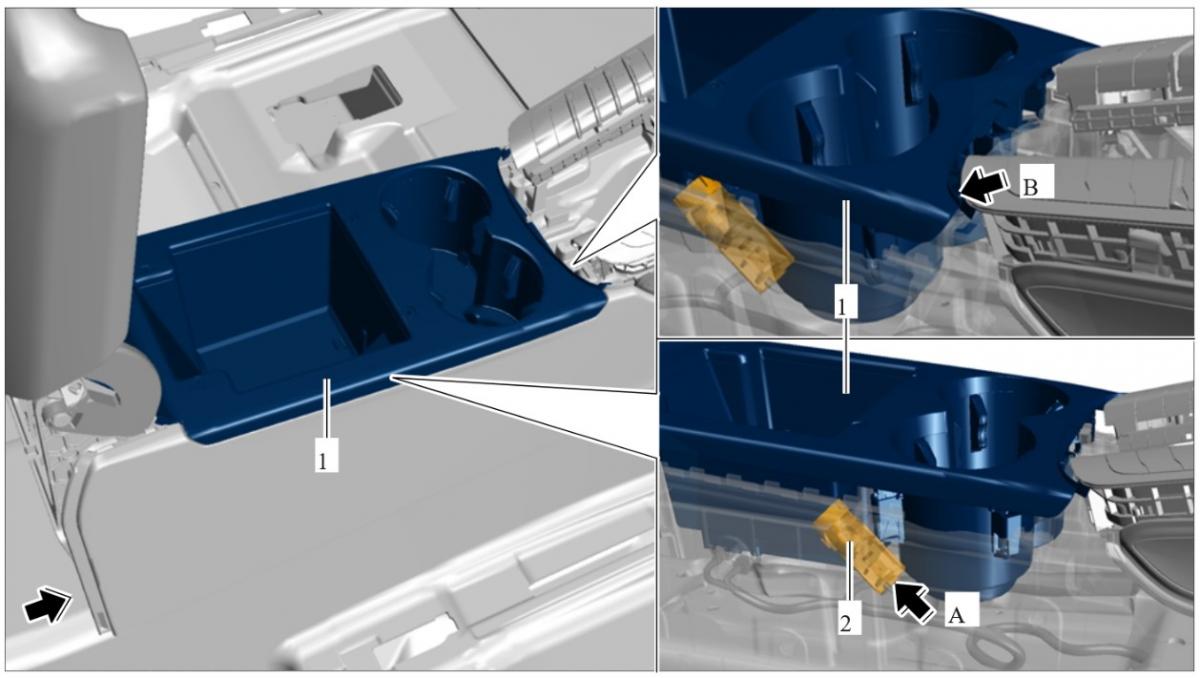 1

B

1

2

A