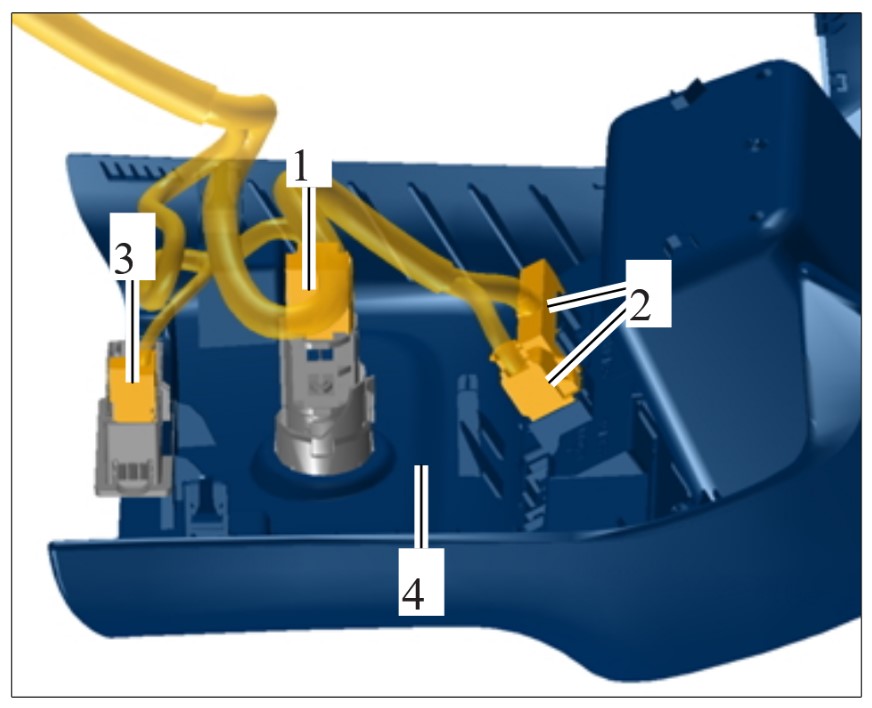 1
3
2
4