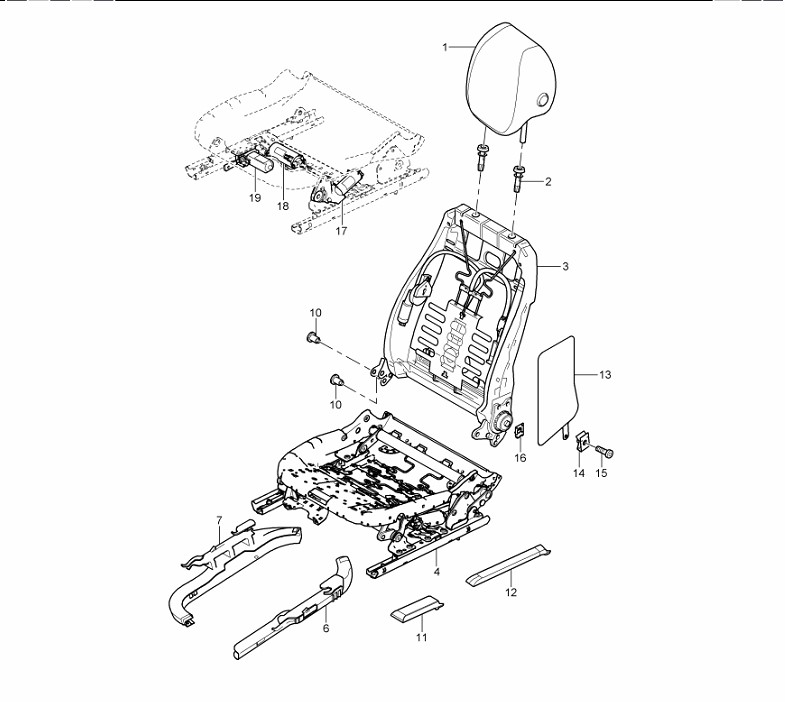 1
2
19
18
17
3
10
10
13
16
14
15
7
4
12
6
11