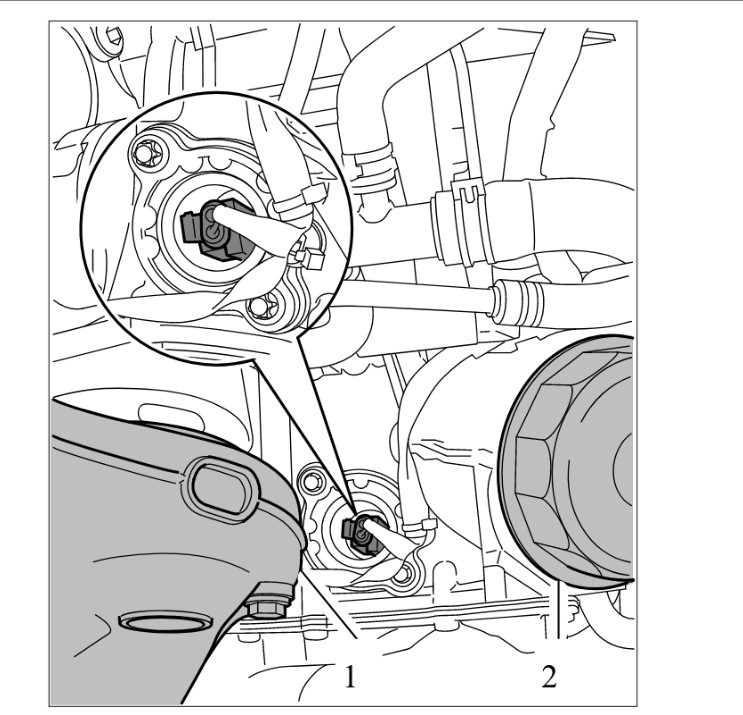 1
2