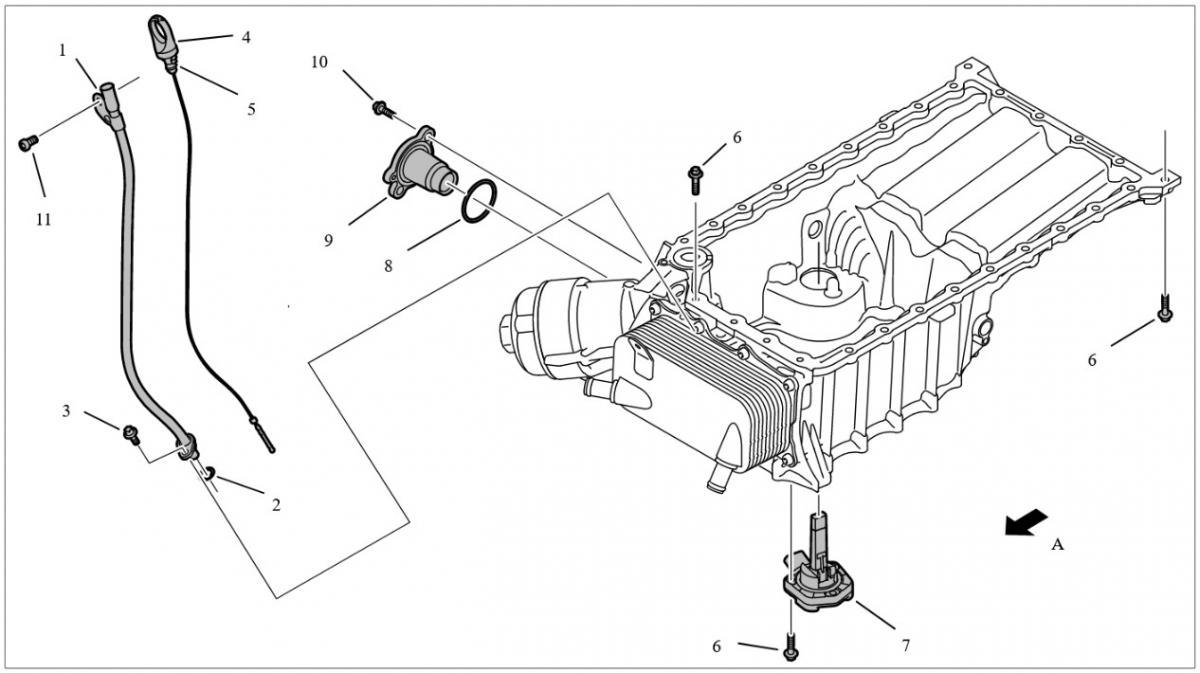 1
4
5
10
11
6
9
8
6
3
2
A
6
7