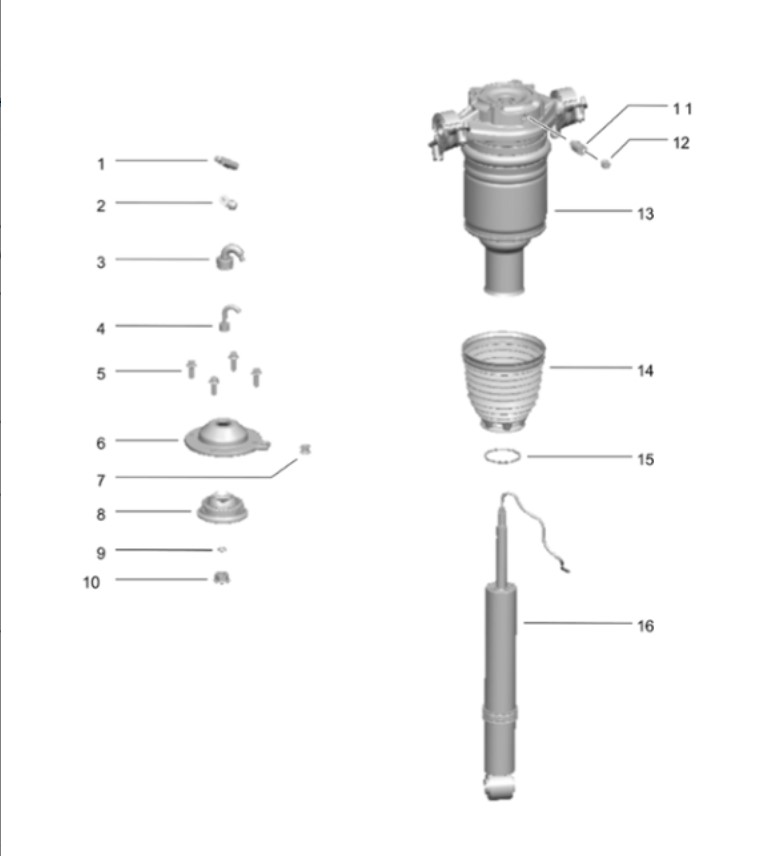 1
2
3
4
5
6
7
8
9
10
11
12
13
14
15
16