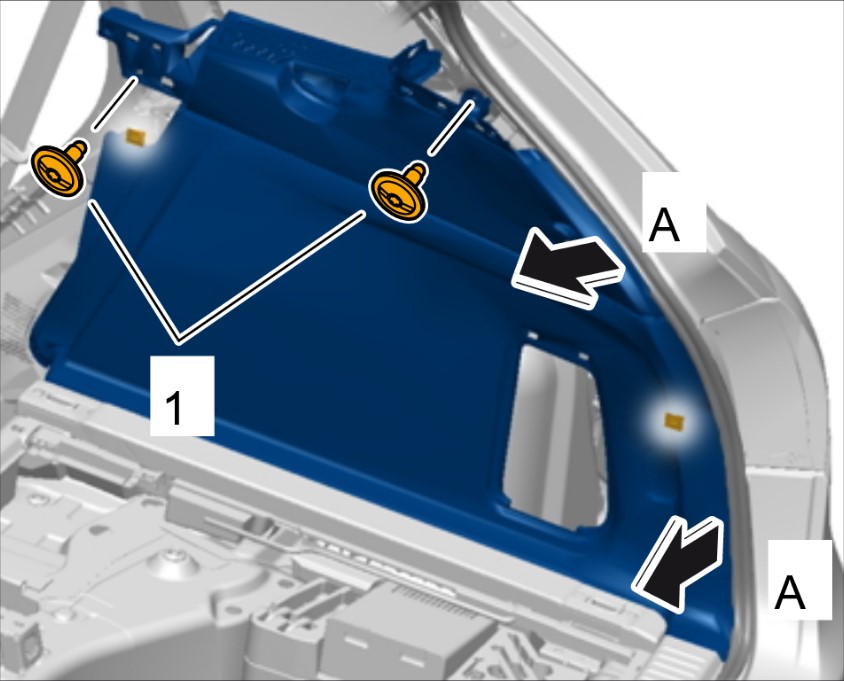 A

1

A