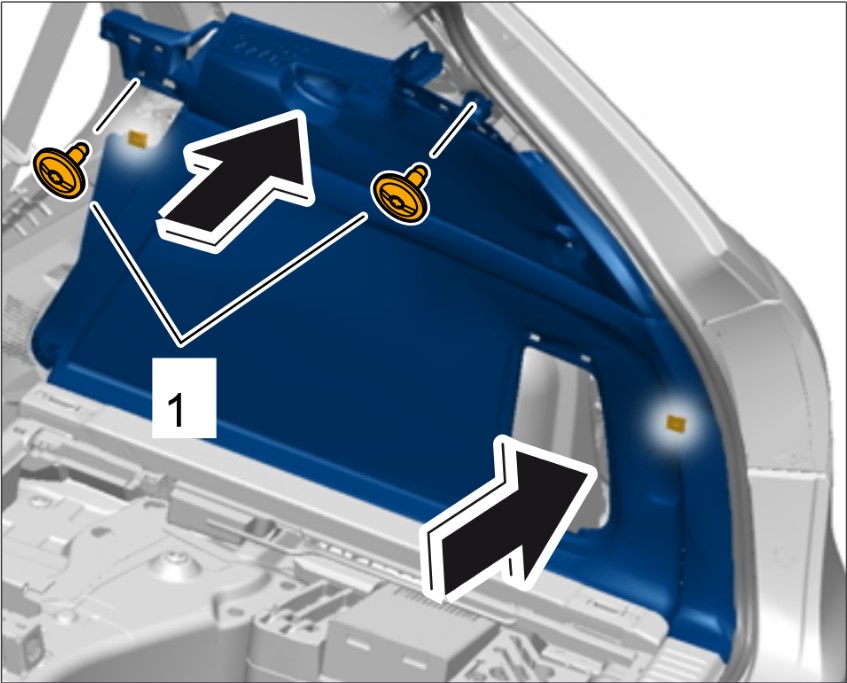 1