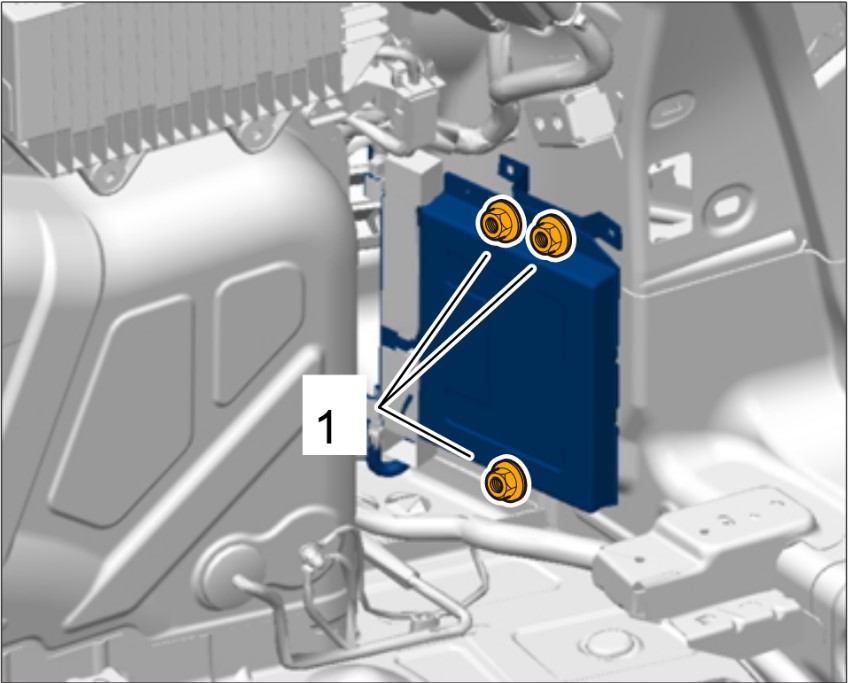 1