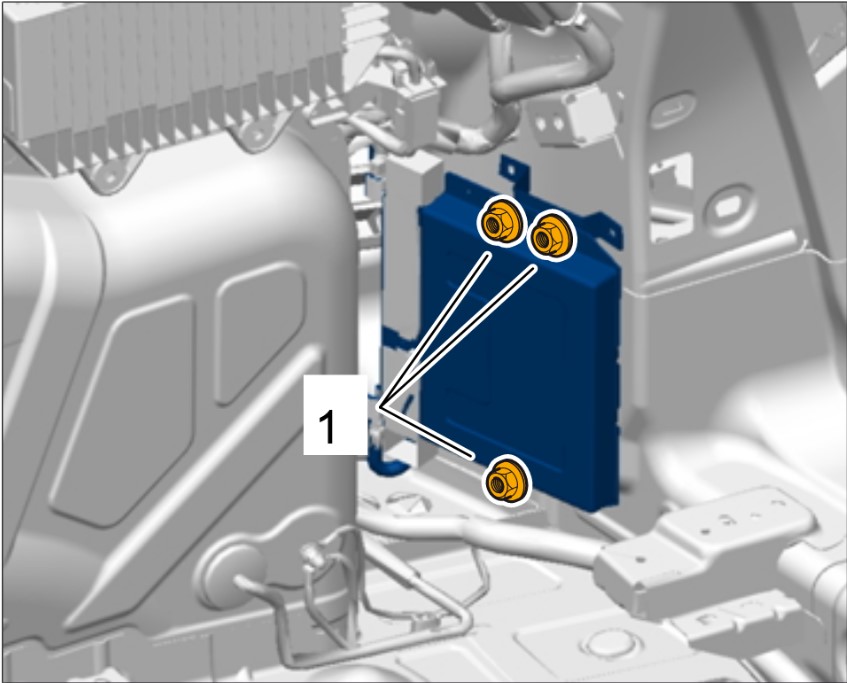 1