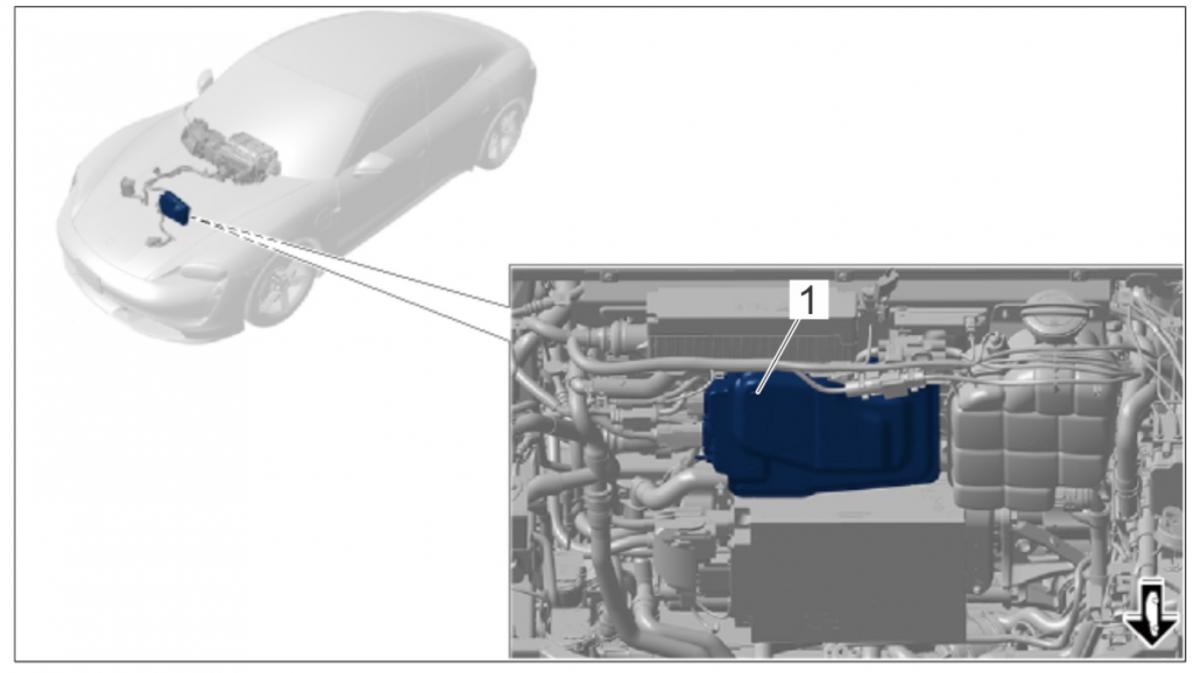 1