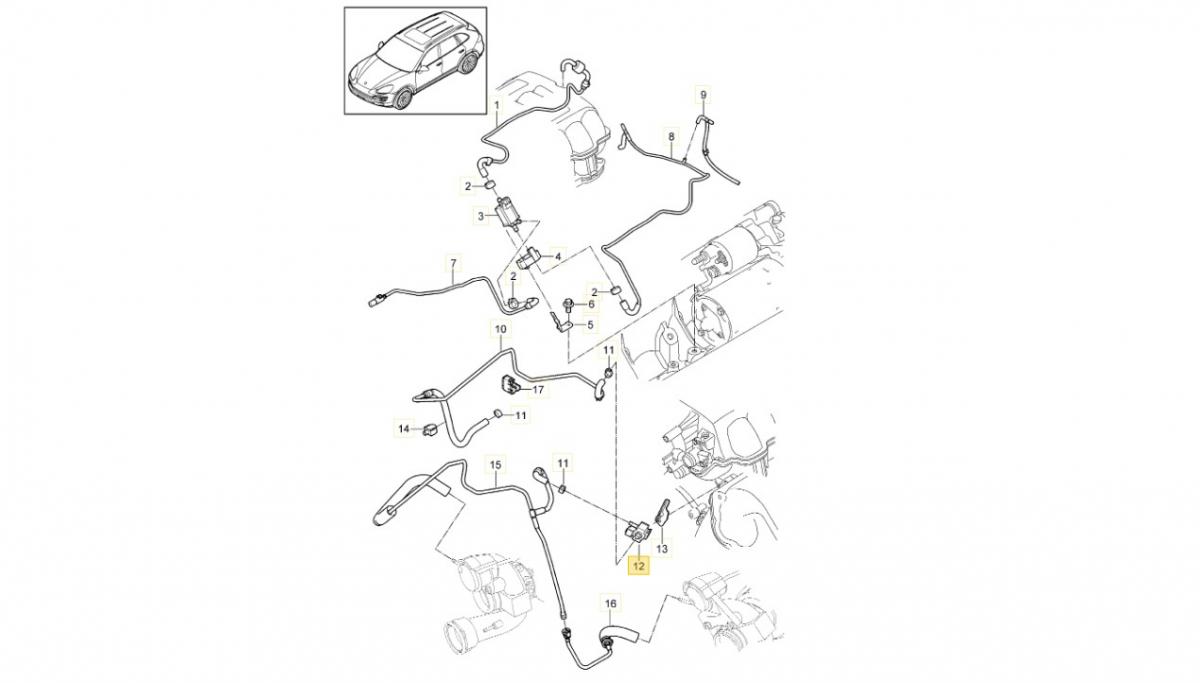 1
9
8
2
3
4
7
2
2
6
5
10
11
17
14
11
15
11
13
12
16