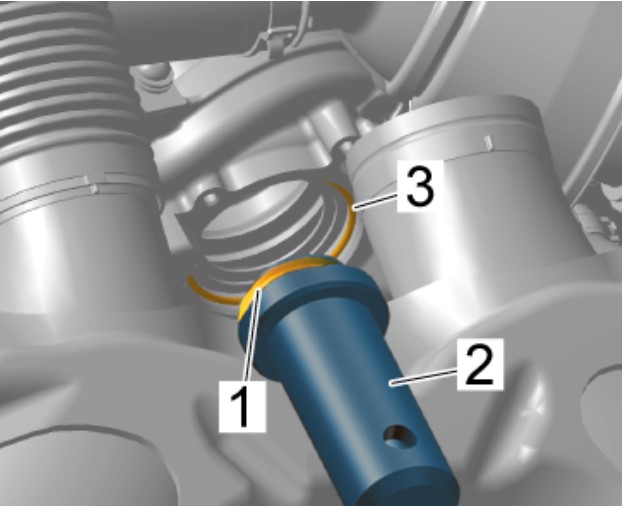 3
2
1