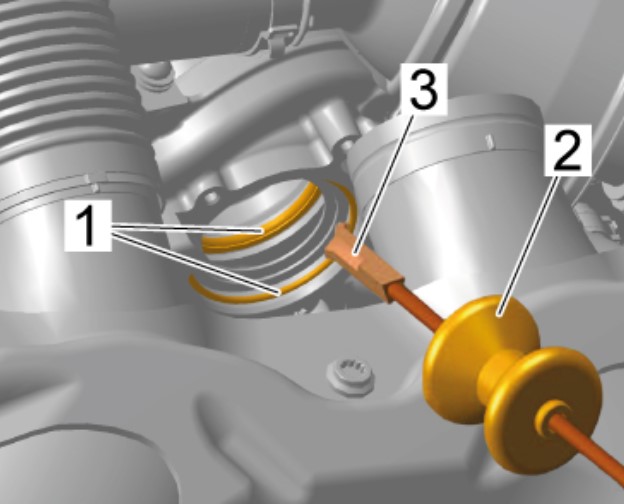 3
2
1