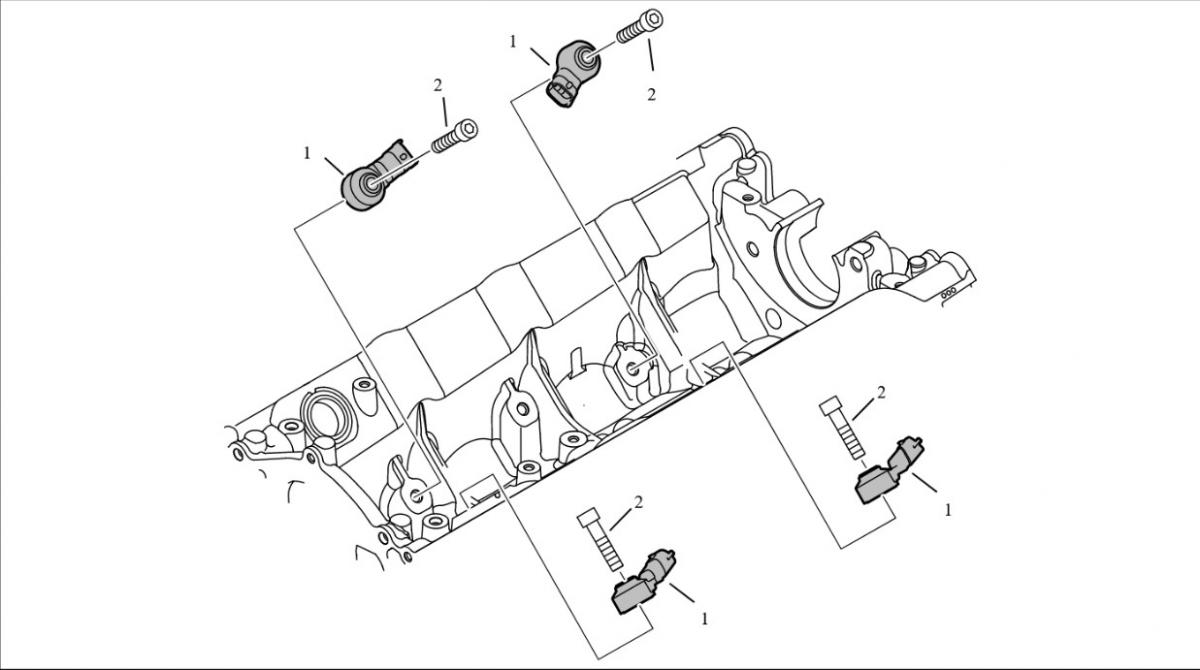 1
2
2
1
2
1
2
1