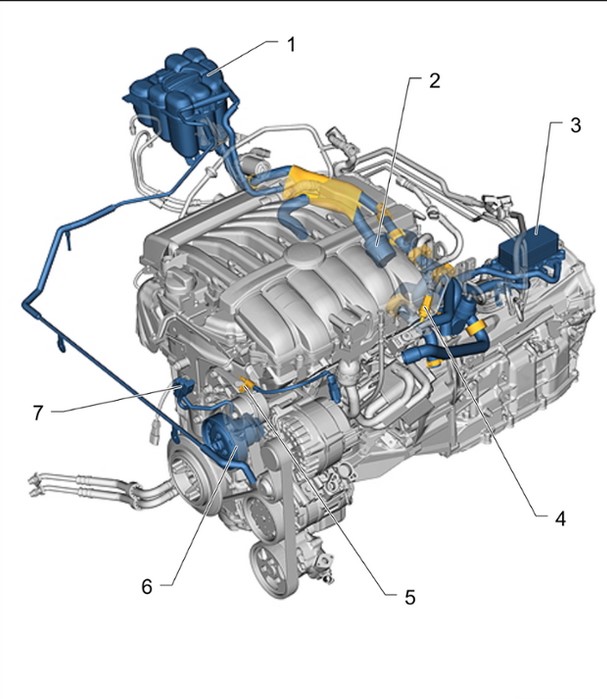 1
2
3
7
4
6
5