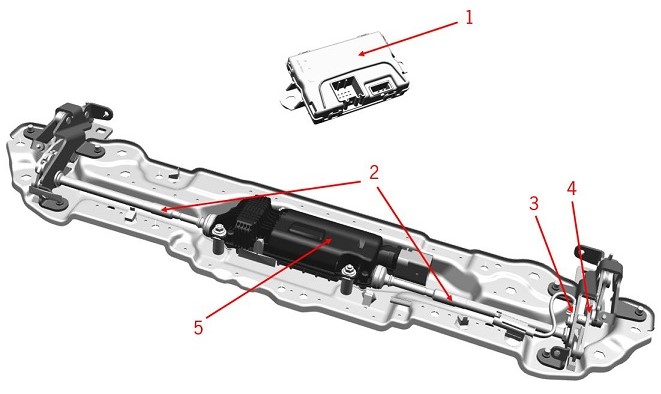 1
2
3
4
5