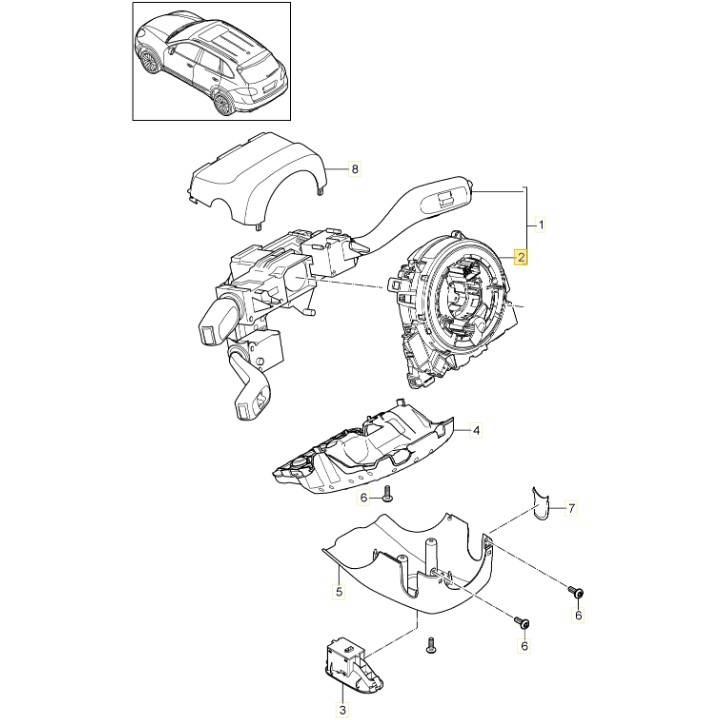 8
1
2
4
6
7
5
6
6
3