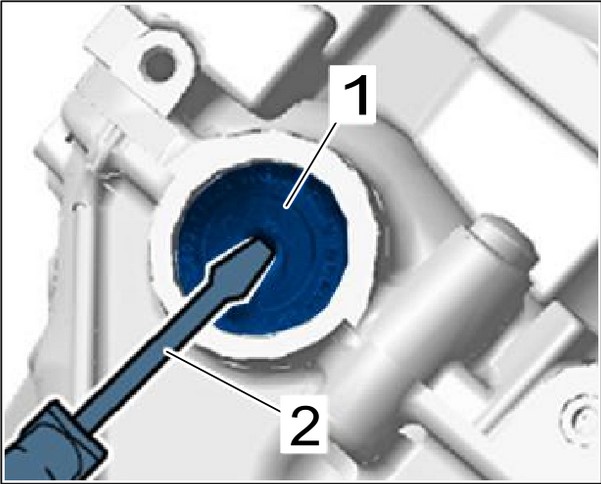 1
2