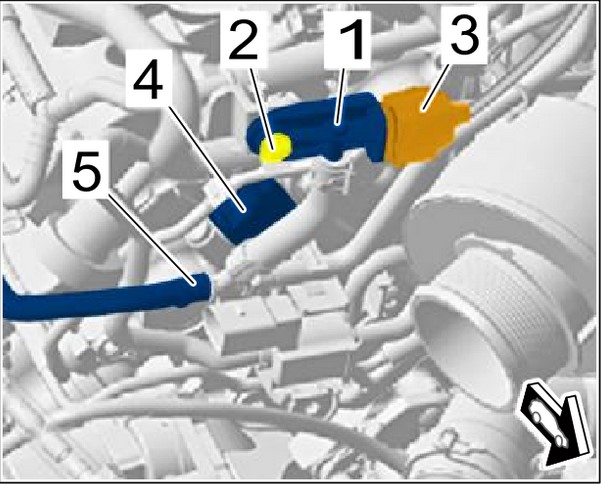 2
1
3
4
5