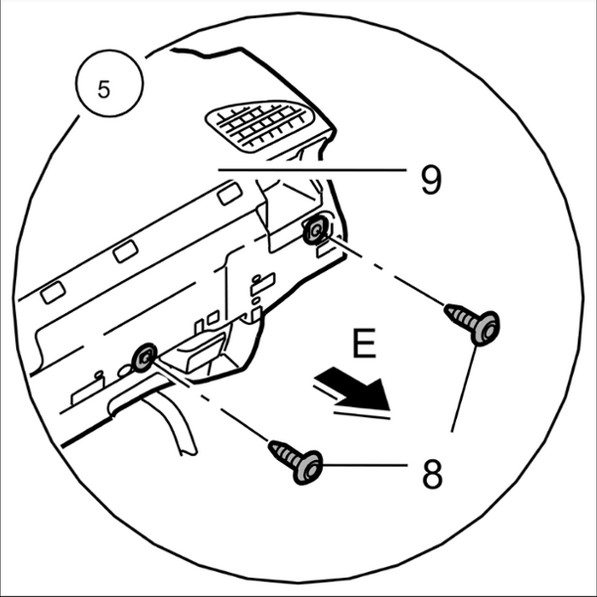 5

9

E

8