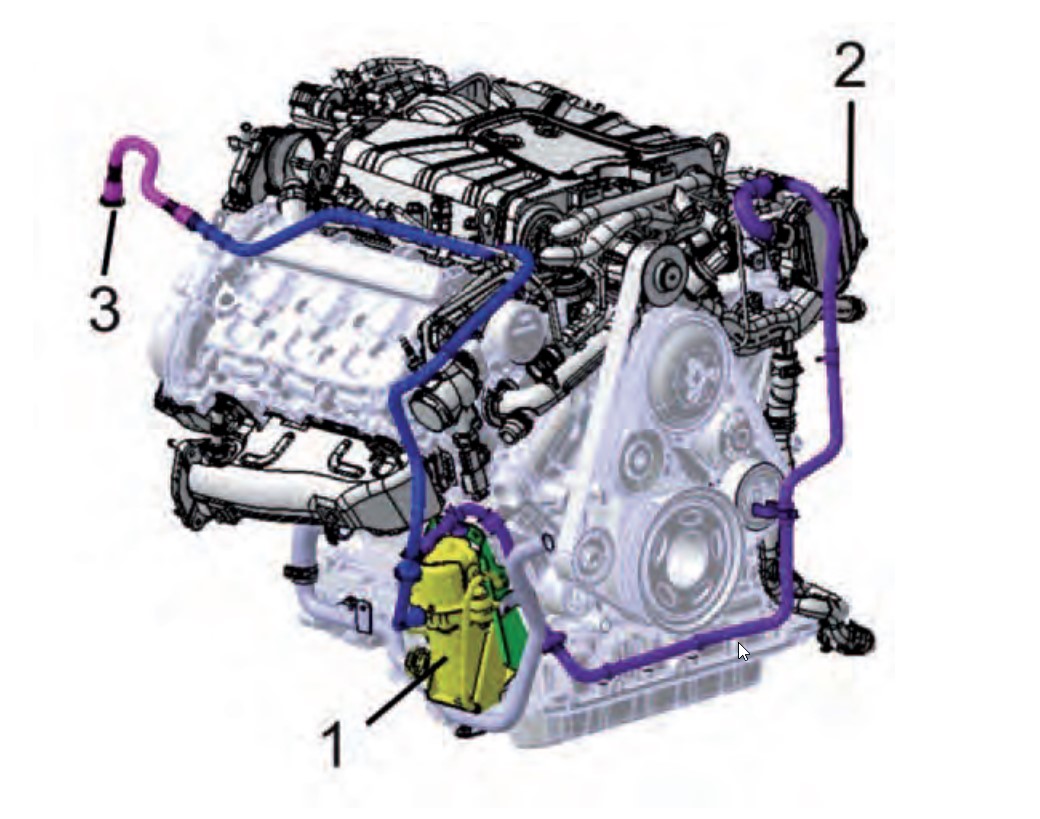 2
3
1