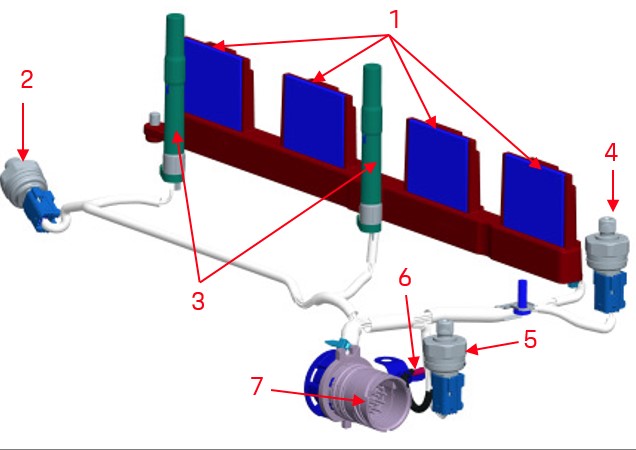 1
2
4
3
6
5
7