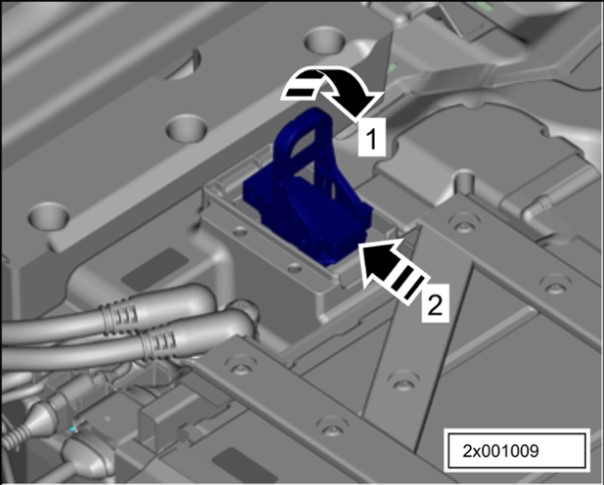 1

2

2x001009