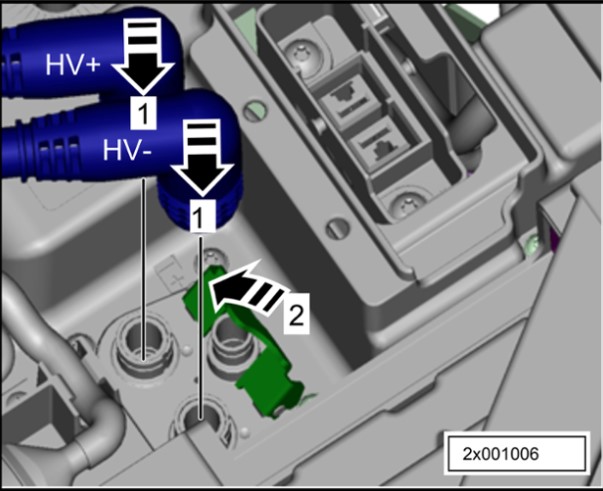 HV+
1
HV-
1
2
2x001006