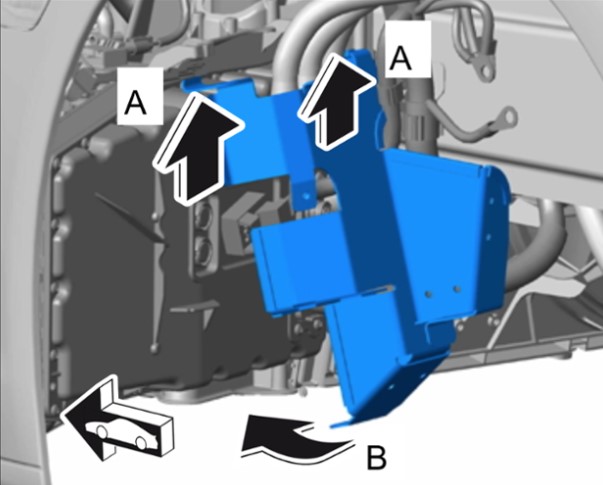 A
A
B