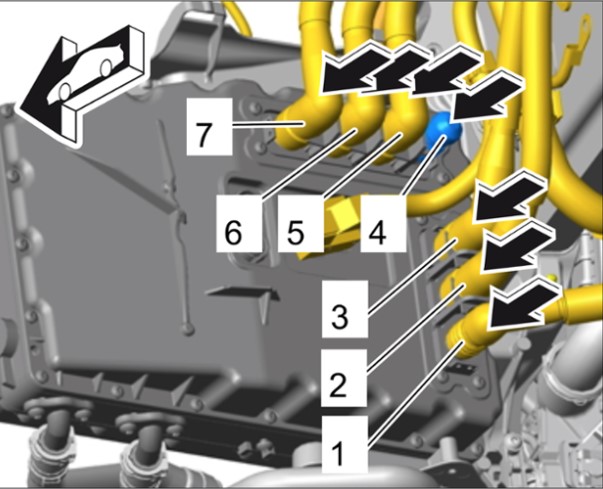 7
6
5
4
3
2
1