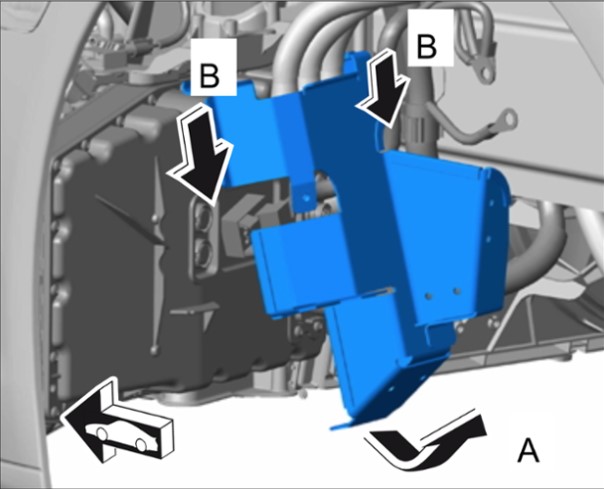 B
B
A