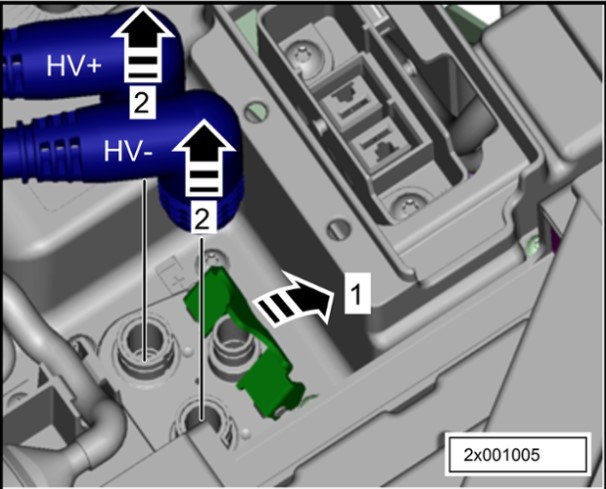 HV+
2
HV-
2
1
2x001005