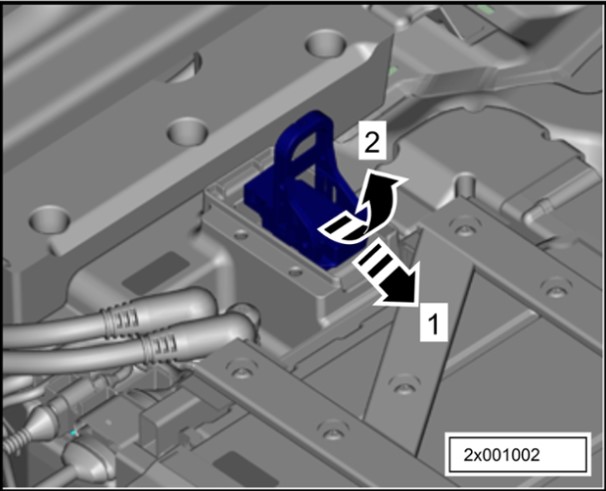 2

1

2x001002