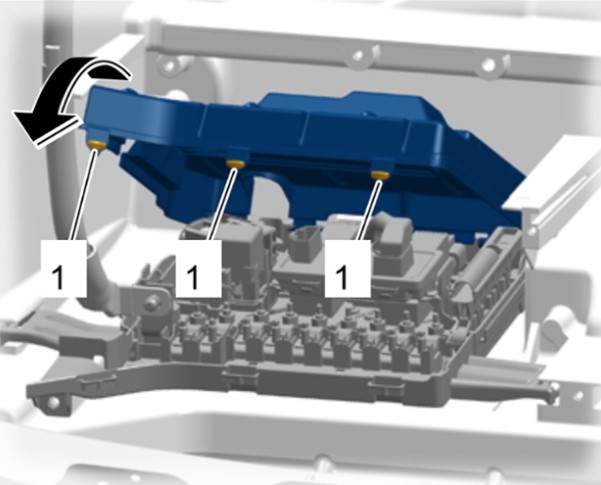 1

1

1